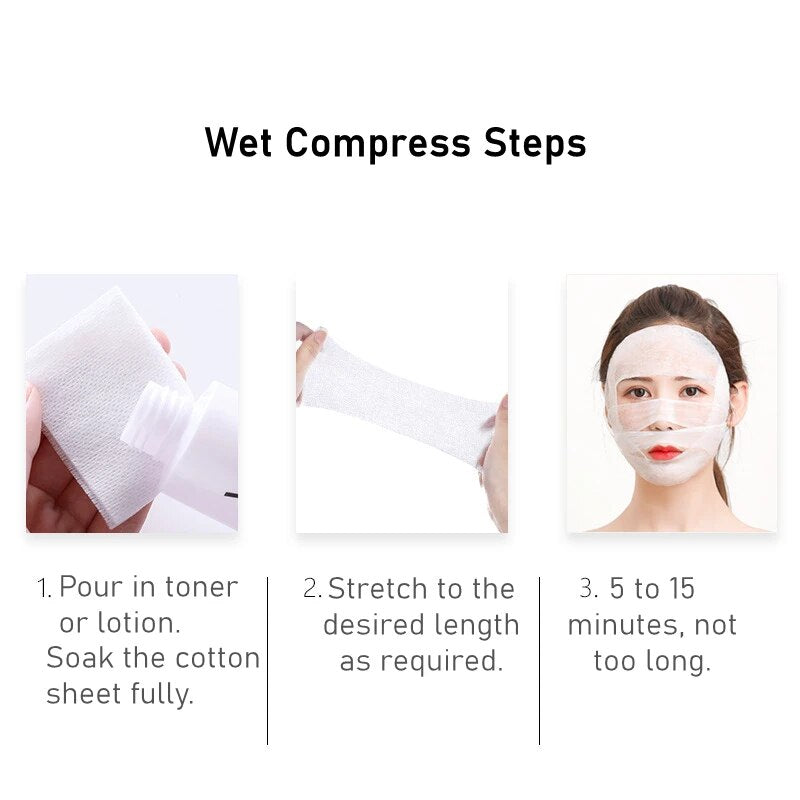 Wet Compress Steps

1. Pour in toner or lotion. Soak the cotton sheet fully.

2. Stretch to the desired length as required.

3. 5 to 15 minutes, not too long.